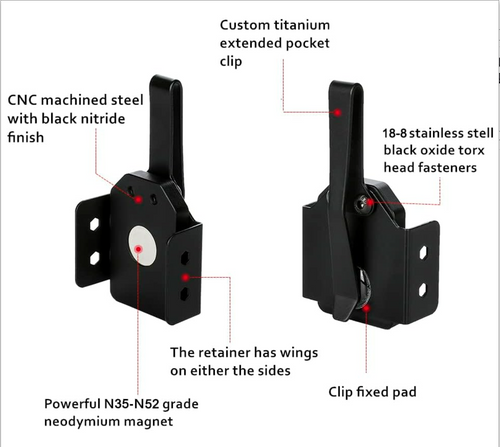 Custom titanium extended pocket clip

CNC machined steel with black nitride finish

18-8 stainless stell black oxide torx head fasteners

The retainer has wings on either the sides

Clip fixed pad

Powerful N35-N52 grade neodymium magnet